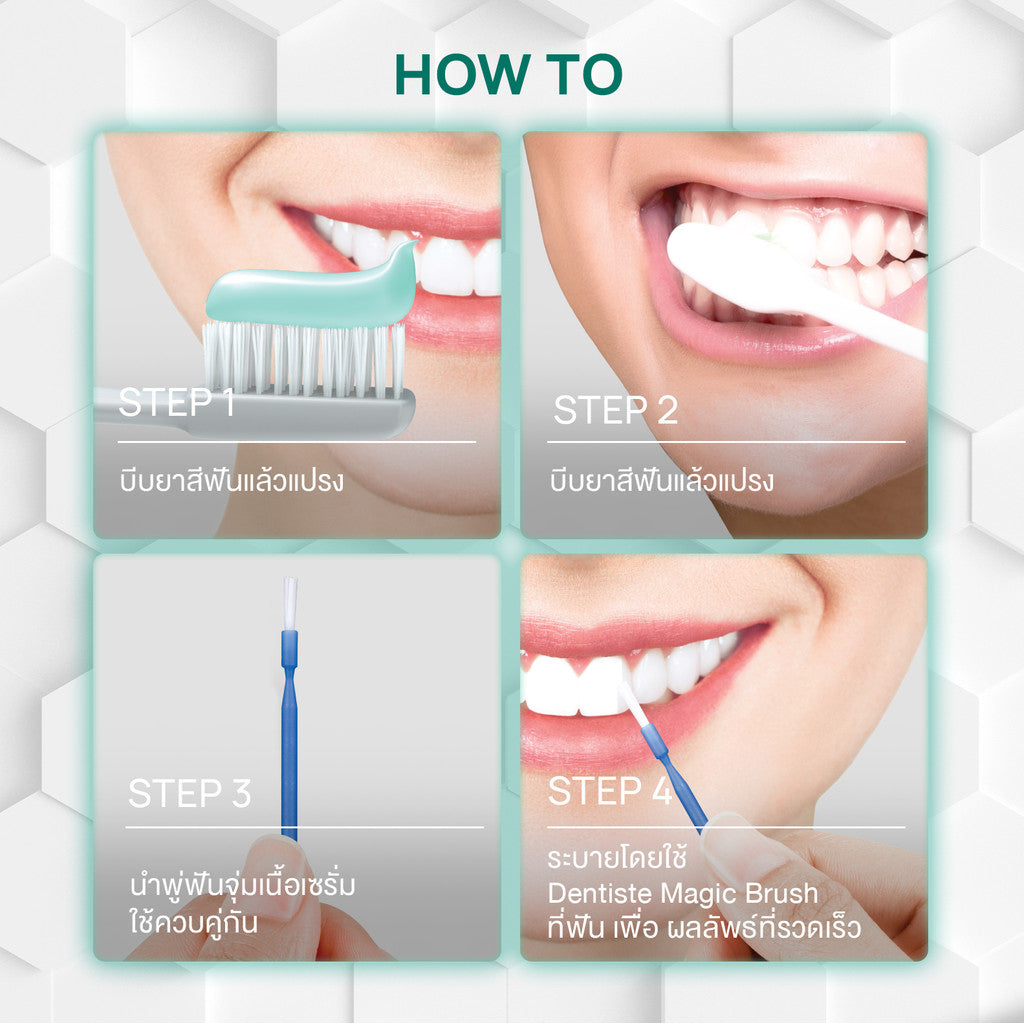 HOW TO

STEP 1

บีบยาสีฟันแล้วแปรง

STEP 2

บีบยาสีฟันแล้วแปรง

STEP 3

นำพู่ฟันจุ่มเนื้อเซรั่ม ใช้ควบคู่กัน

STEP 4

ระบายโดยใช้ Dentiste Magic Brush ที่ฟัน เพื่อ ผลลัพธ์ที่รวดเร็ว